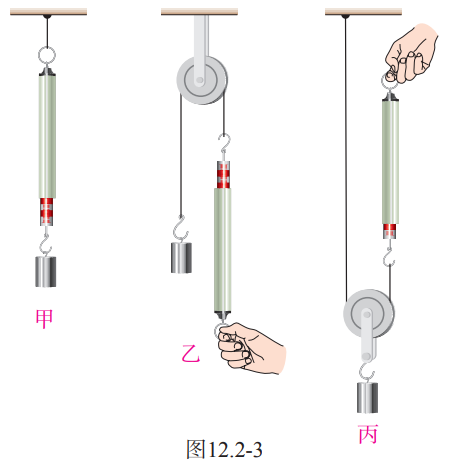 甲

乙

丙

图12.2-3